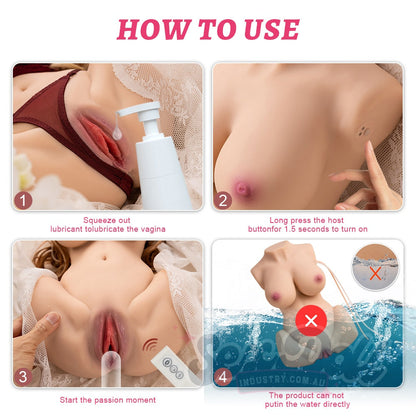 HOW TO USE

1

Squeeze out lubricant tolubricate the vagina

2

Long press the host buttonfor 1.5 seconds to turn on

3

Start the passion moment

4

INDUSTRY.COM.AU

The product can not putin the water directly