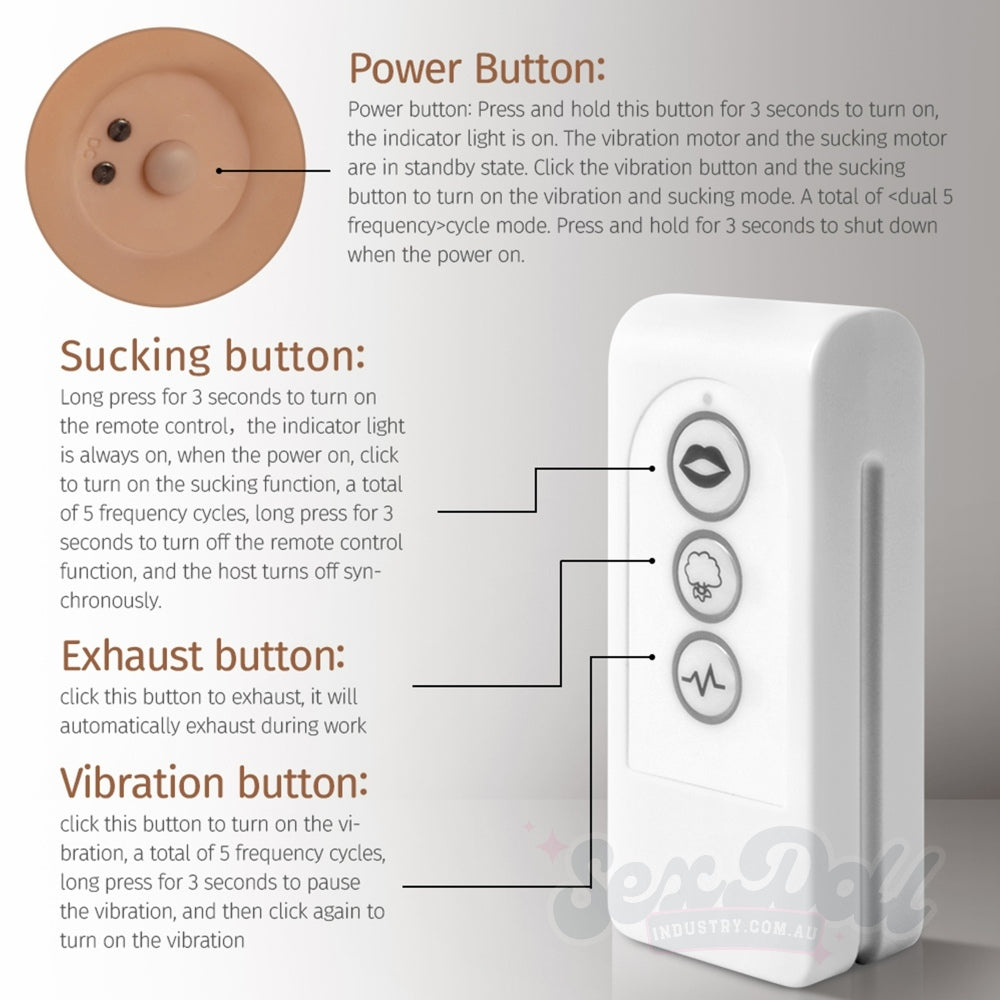 Power Button:

Power button: Press and hold this button for 3 seconds to turn on, the indicator light is on. The vibration motor and the sucking motor are in standby state. Click the vibration button and the sucking button to turn on the vibration and sucking mode. A total of <dual 5 frequency>cycle mode. Press and hold for 3 seconds to shut down when the power on.

Sucking button:

Long press for 3 seconds to turn on the remote control，the indicator light is always on, when the power on, click to turn on the sucking function, a total of 5 frequency cycles, long press for 3 seconds to turn off the remote control function, and the host turns off synchronously.

Exhaust button:

click this button to exhaust, it will automatically exhaust during work

Vibration button:

click this button to turn on the vibration, a total of 5 frequency cycles, long press for 3 seconds to pause the vibration, and then click again to turn on the vibration

Sex Doll
INDUSTRY.COM.AU